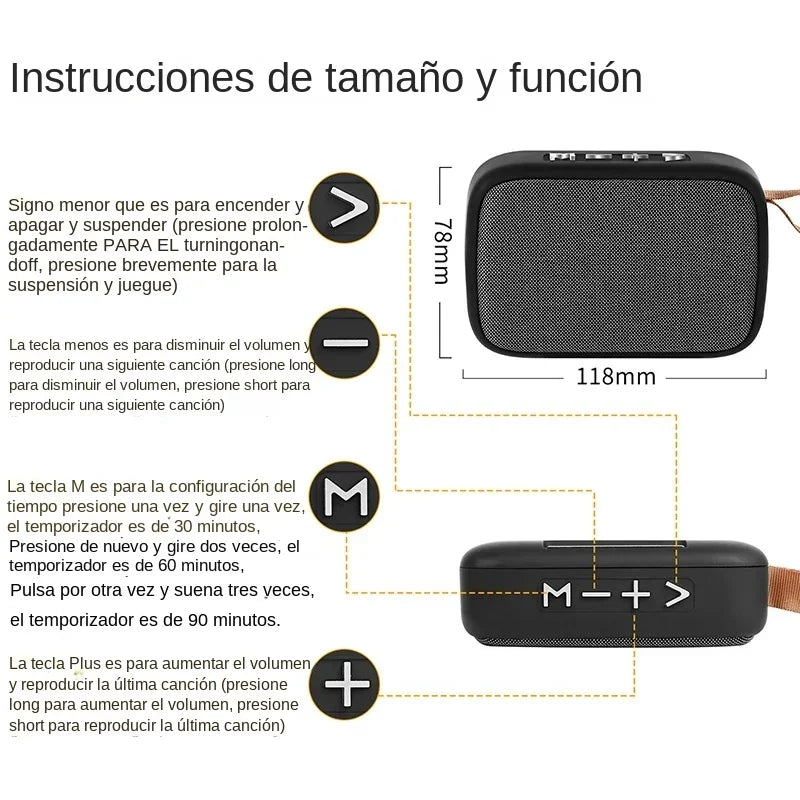 Instrucciones de tamaño y función

Signo menor que es para encender y apagar y suspender (presione prolongadamente PARA EL turningonandoff, presione brevemente para la suspensión y juegue)

>

La tecla menos es para disminuir el volumen y reproducir una siguiente canción (presione long para disminuir el volumen, presione short para reproducir una siguiente canción)

—

La tecla M es para la configuración del tiempo presione una vez y gire una vez, el temporizador es de 30 minutos,
Presione de nuevo y gire dos veces, el temporizador es de 60 minutos,
Pulsa por otra vez y suena tres veces,
el temporizador es de 90 minutos.

M

La tecla Plus es para aumentar el volumen y reproducir la última canción (presione long para aumentar el volumen, presione short para reproducir la última canción)

+

78mm

118mm

M — + >