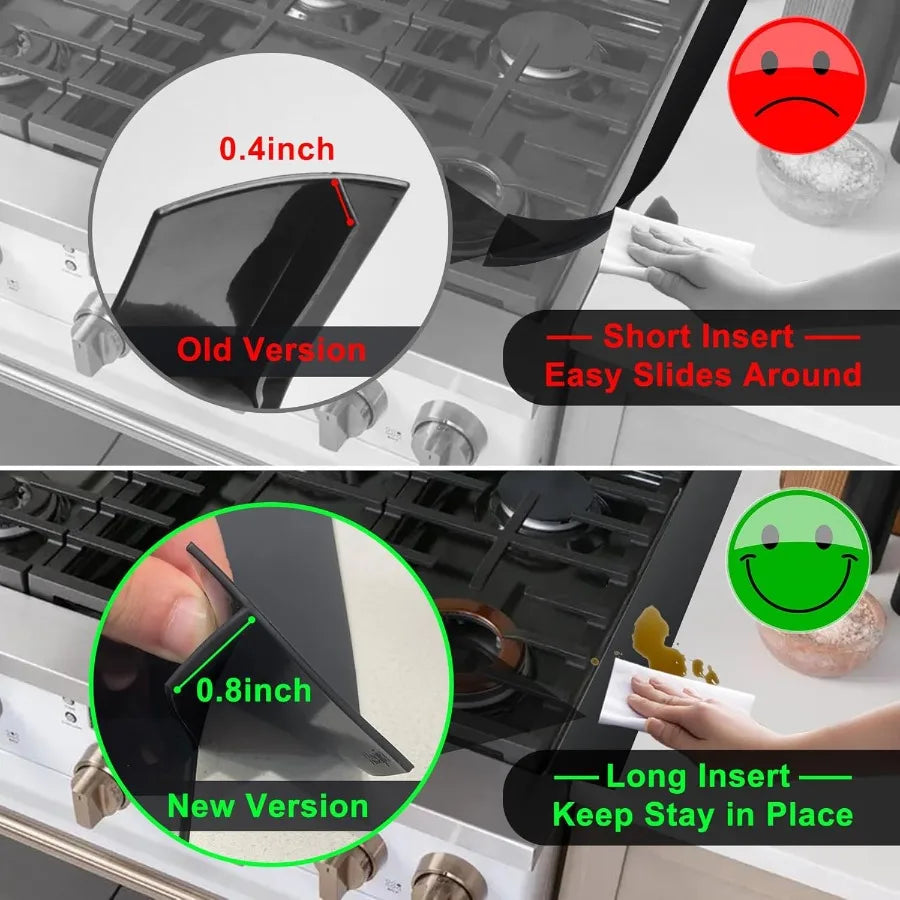 0.4inch

Old Version

— Short Insert —
Easy Slides Around

0.8inch

New Version

— Long Insert —
Keep Stay in Place