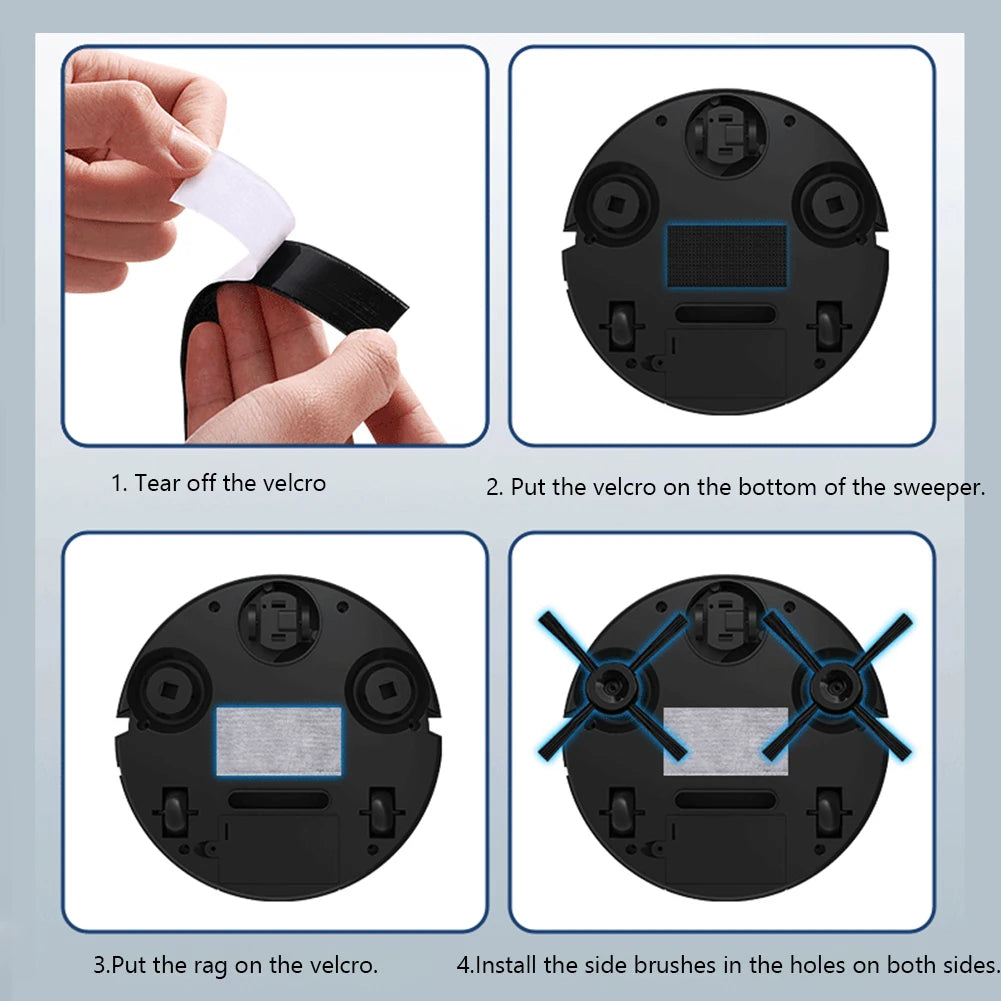 1. Tear off the velcro

2. Put the velcro on the bottom of the sweeper.

3.Put the rag on the velcro.

4.Install the side brushes in the holes on both sides.